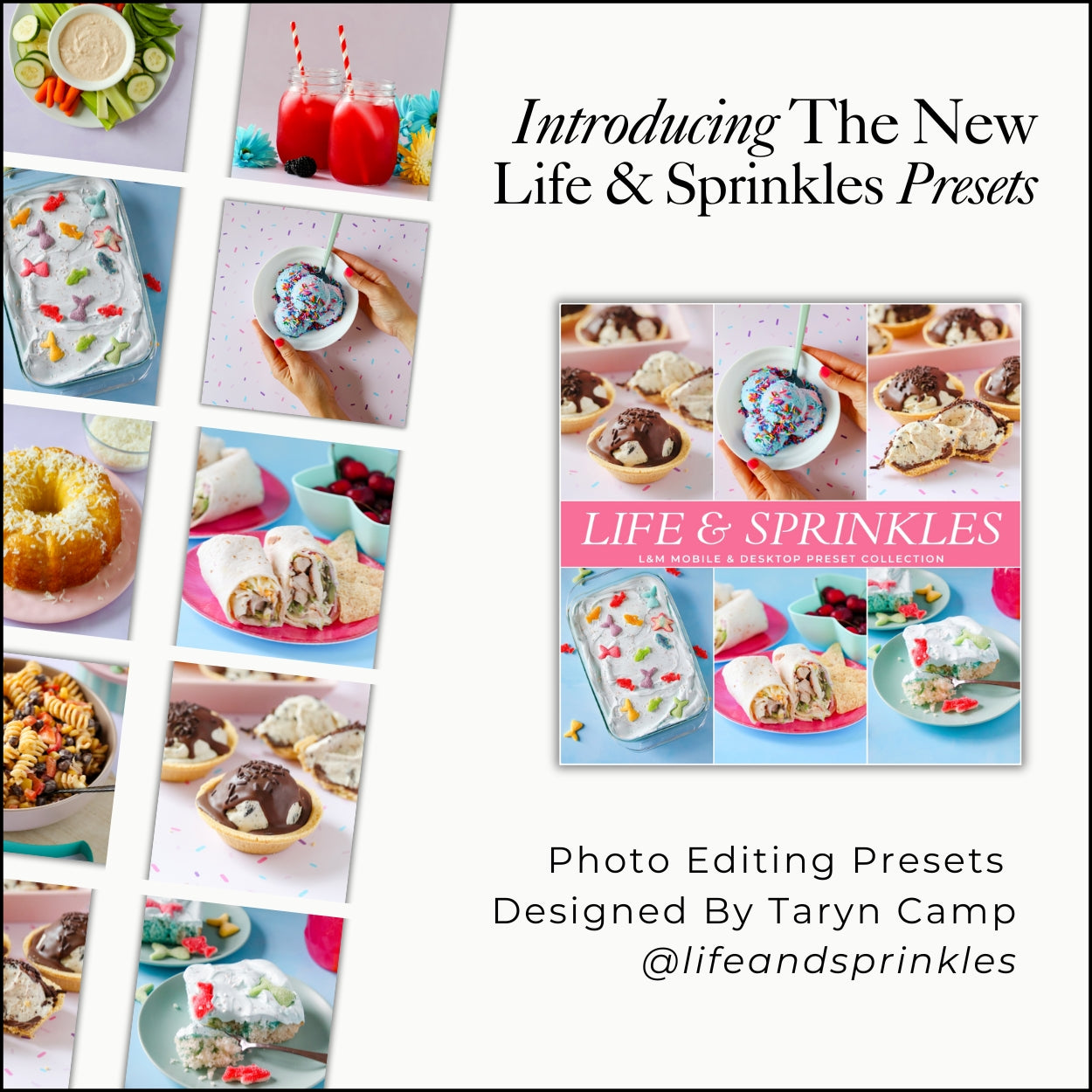 Introducing The New Life & Sprinkles Presets

LIFE & SPRINKLES
L&M MOBILE & DESKTOP PRESET COLLECTION

Photo Editing Presets
Designed By Taryn Camp
@lifeandsprinkles